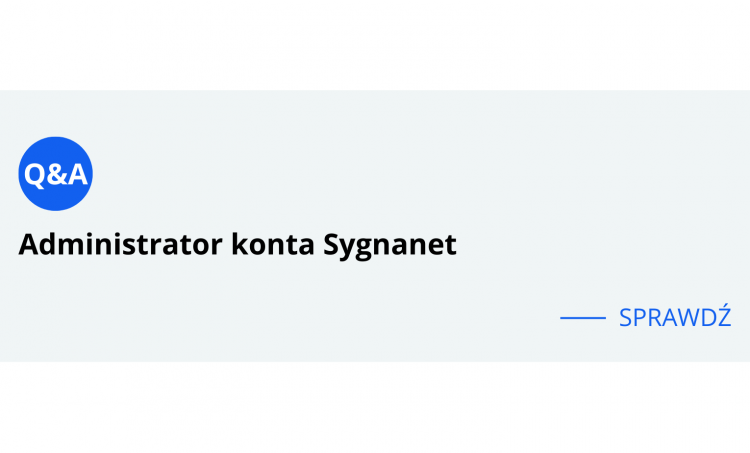 Q&A

Administrator konta Sygnanet

SPRAWDŹ